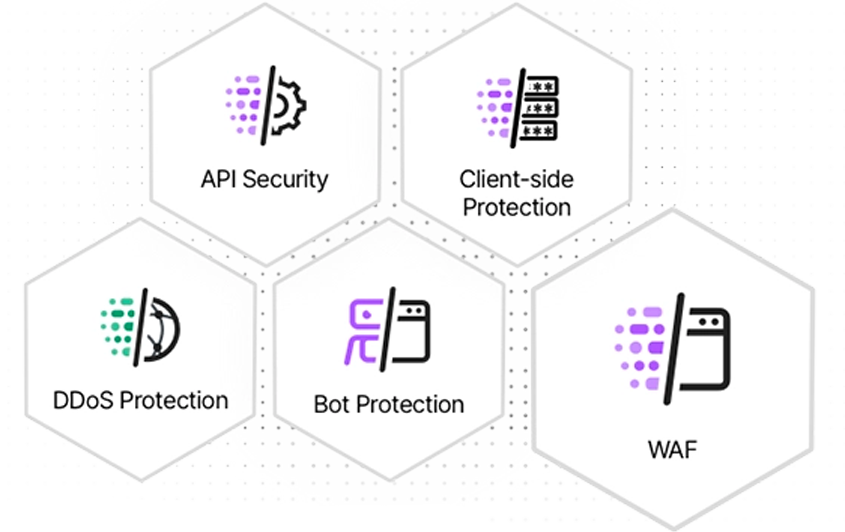 API Security

Client-side Protection

DDoS Protection

Bot Protection

WAF